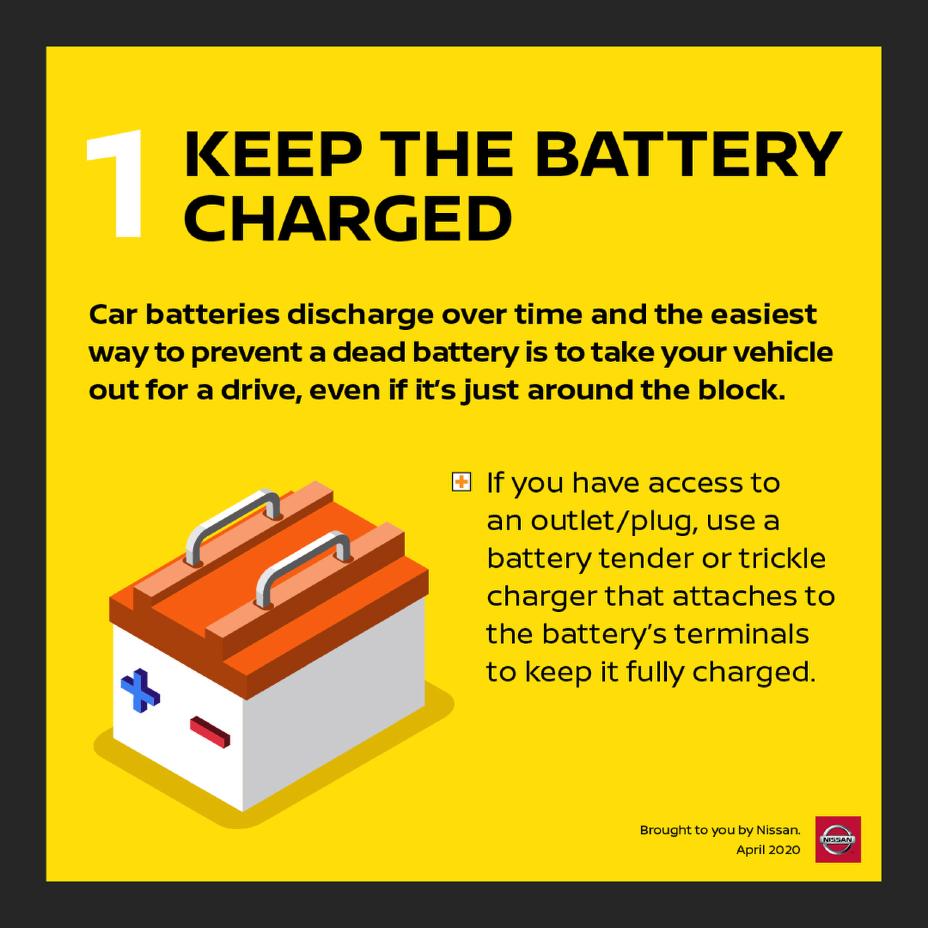 1 KEEP THE BATTERY CHARGED

Car batteries discharge over time and the easiest way to prevent a dead battery is to take your vehicle out for a drive, even if it's just around the block.

If you have access to an outlet/plug, use a battery tender or trickle charger that attaches to the battery's terminals to keep it fully charged.

Brought to you by Nissan.
April 2020

NISSAN