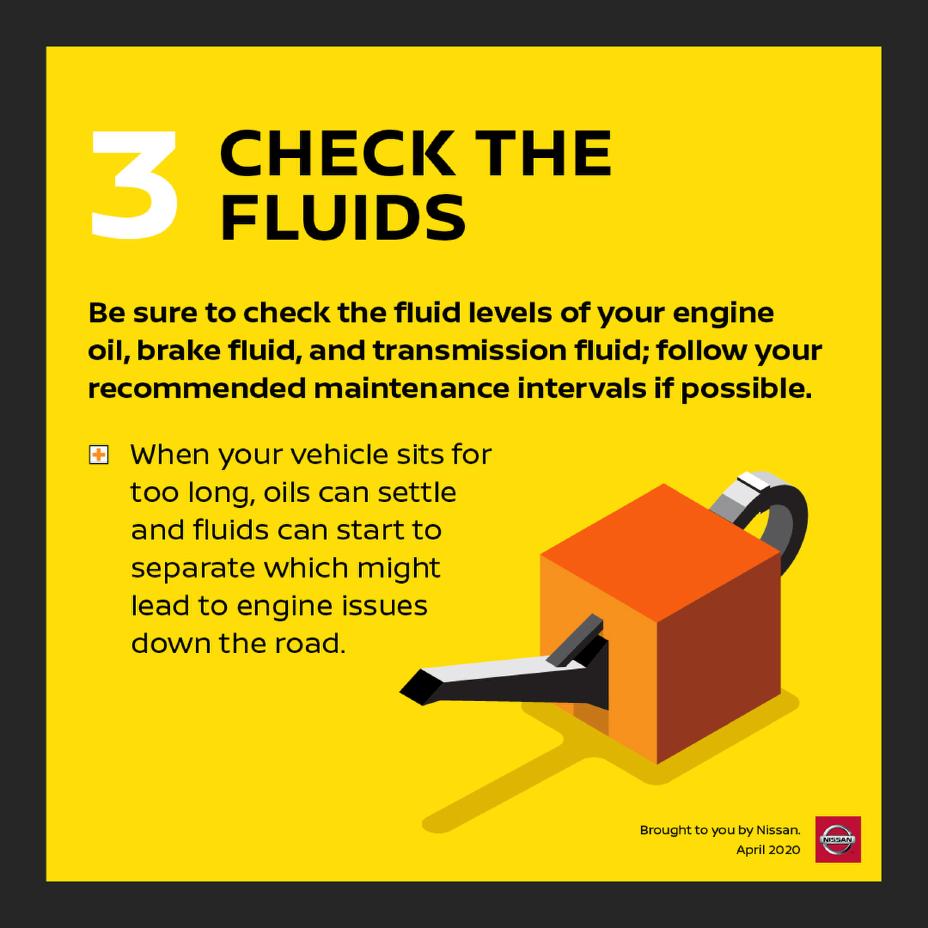 3 CHECK THE FLUIDS

Be sure to check the fluid levels of your engine oil, brake fluid, and transmission fluid; follow your recommended maintenance intervals if possible.

When your vehicle sits for too long, oils can settle and fluids can start to separate which might lead to engine issues down the road.

Brought to you by Nissan.
April 2020

NISSAN